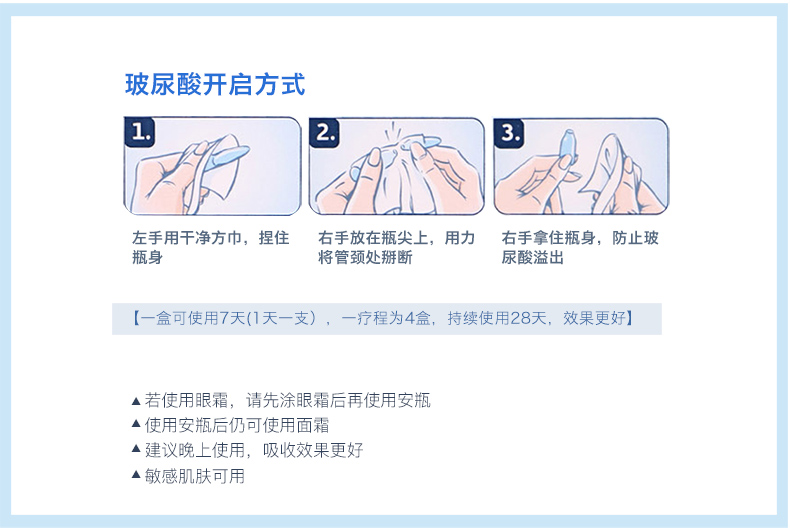 玻尿酸开启方式

1.

左手用干净方巾，捏住瓶身

2.

右手放在瓶尖上，用力将管颈处掰断

3.

右手拿住瓶身，防止玻尿酸溢出

【一盒可使用7天(1天一支），一疗程为4盒，持续使用28天，效果更好】

▲若使用眼霜，请先涂眼霜后再使用安瓶
▲使用安瓶后仍可使用面霜
▲建议晚上使用，吸收效果更好
▲敏感肌肤可用