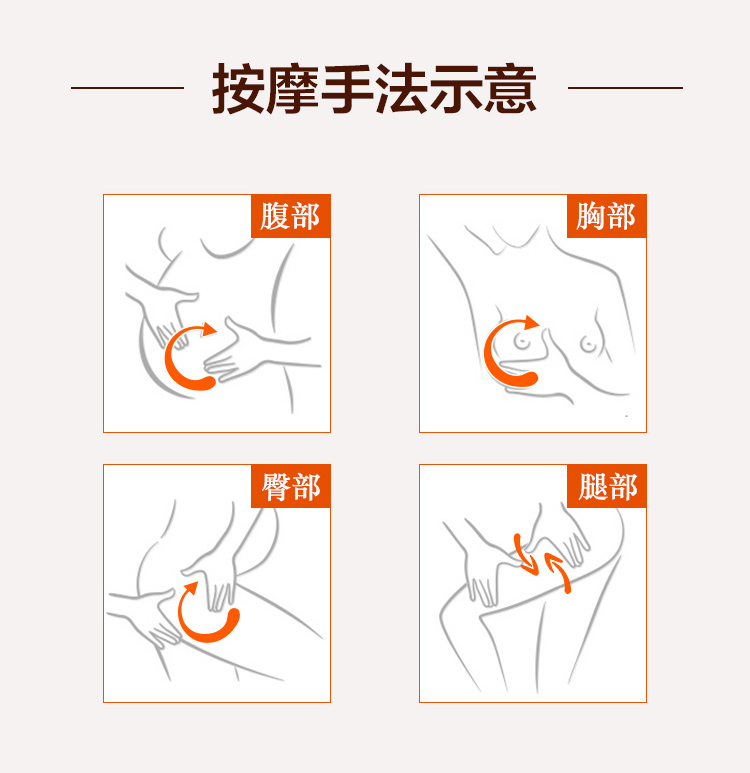 按摩手法示意

腹部

胸部

臀部

腿部