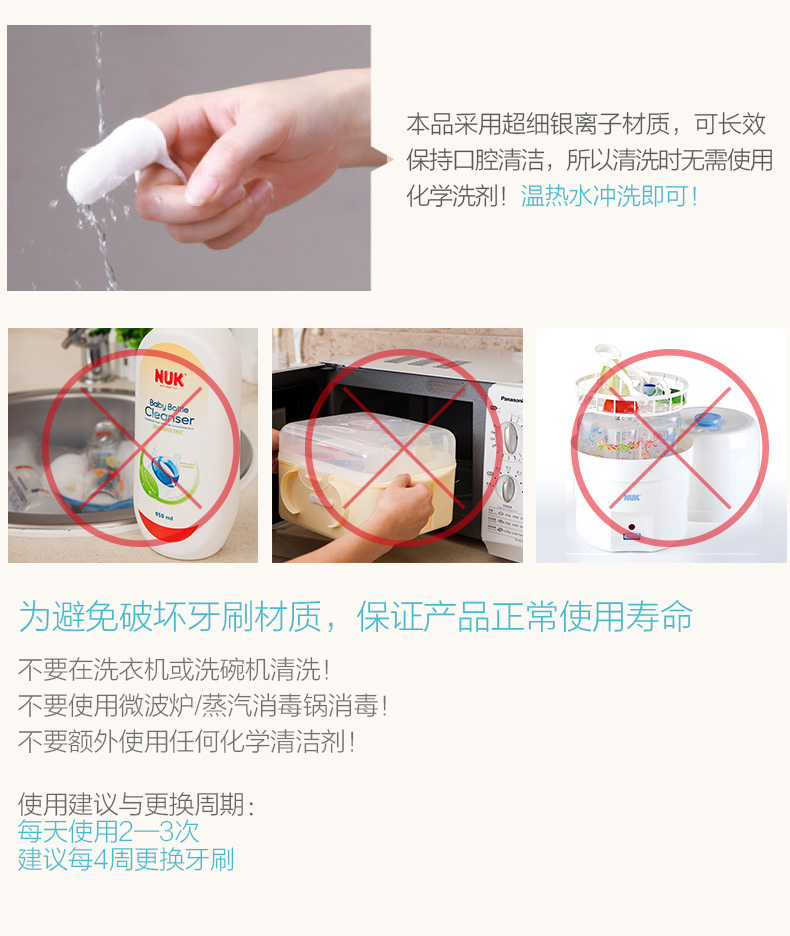 本品采用超细银离子材质，可长效保持口腔清洁，所以清洗时无需使用化学洗剂！温热水冲洗即可！

NUK
Baby Bottle Cleanser
950 ml

Panasonic

NUK

为避免破坏牙刷材质，保证产品正常使用寿命

不要在洗衣机或洗碗机清洗！
不要使用微波炉/蒸汽消毒锅消毒！
不要额外使用任何化学清洁剂！

使用建议与更换周期：
每天使用2—3次
建议每4周更换牙刷