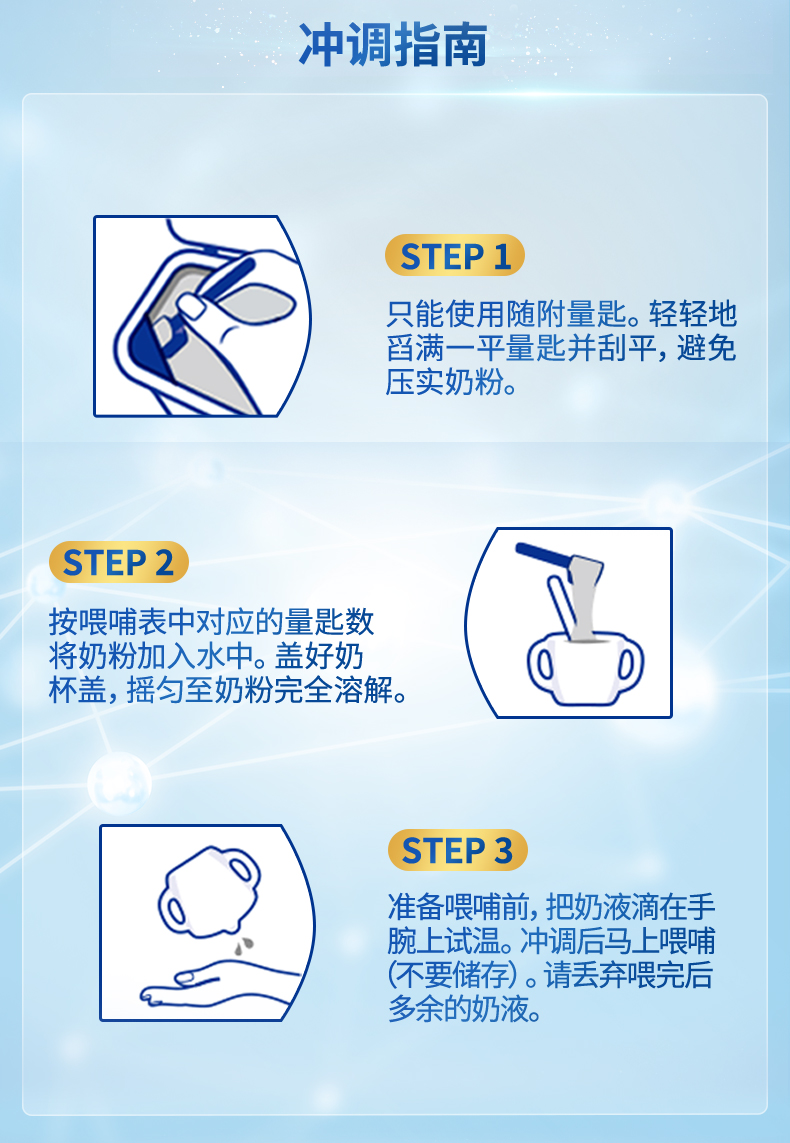 冲调指南

STEP 1

只能使用随附量匙。轻轻地舀满一平量匙并刮平，避免压实奶粉。

STEP 2

按喂哺表中对应的量匙数将奶粉加入水中。盖好奶杯盖，摇匀至奶粉完全溶解。

STEP 3

准备喂哺前，把奶液滴在手腕上试温。冲调后马上喂哺（不要储存）。请丢弃喂完后多余的奶液。