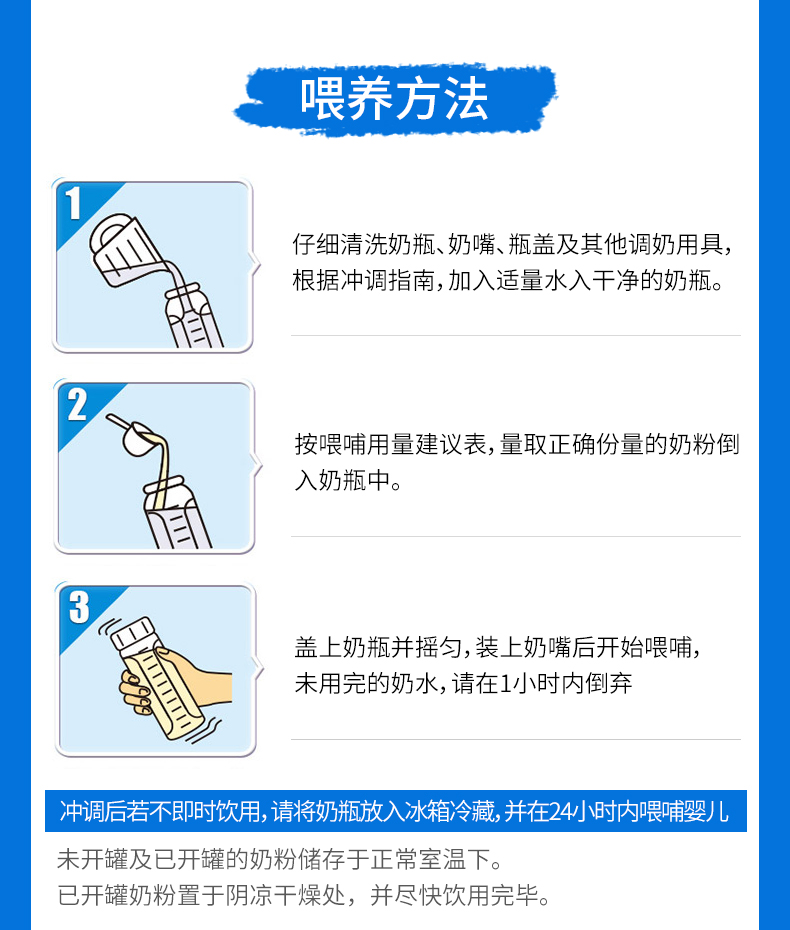 喂养方法

1

仔细清洗奶瓶、奶嘴、瓶盖及其他调奶用具，根据冲调指南，加入适量水入干净的奶瓶。

2

按喂哺用量建议表，量取正确份量的奶粉倒入奶瓶中。

3

盖上奶瓶并摇匀，装上奶嘴后开始喂哺，未用完的奶水，请在1小时内倒弃

冲调后若不即时饮用，请将奶瓶放入冰箱冷藏，并在24小时内喂哺婴儿

未开罐及已开罐的奶粉储存于正常室温下。
已开罐奶粉置于阴凉干燥处，并尽快饮用完毕。