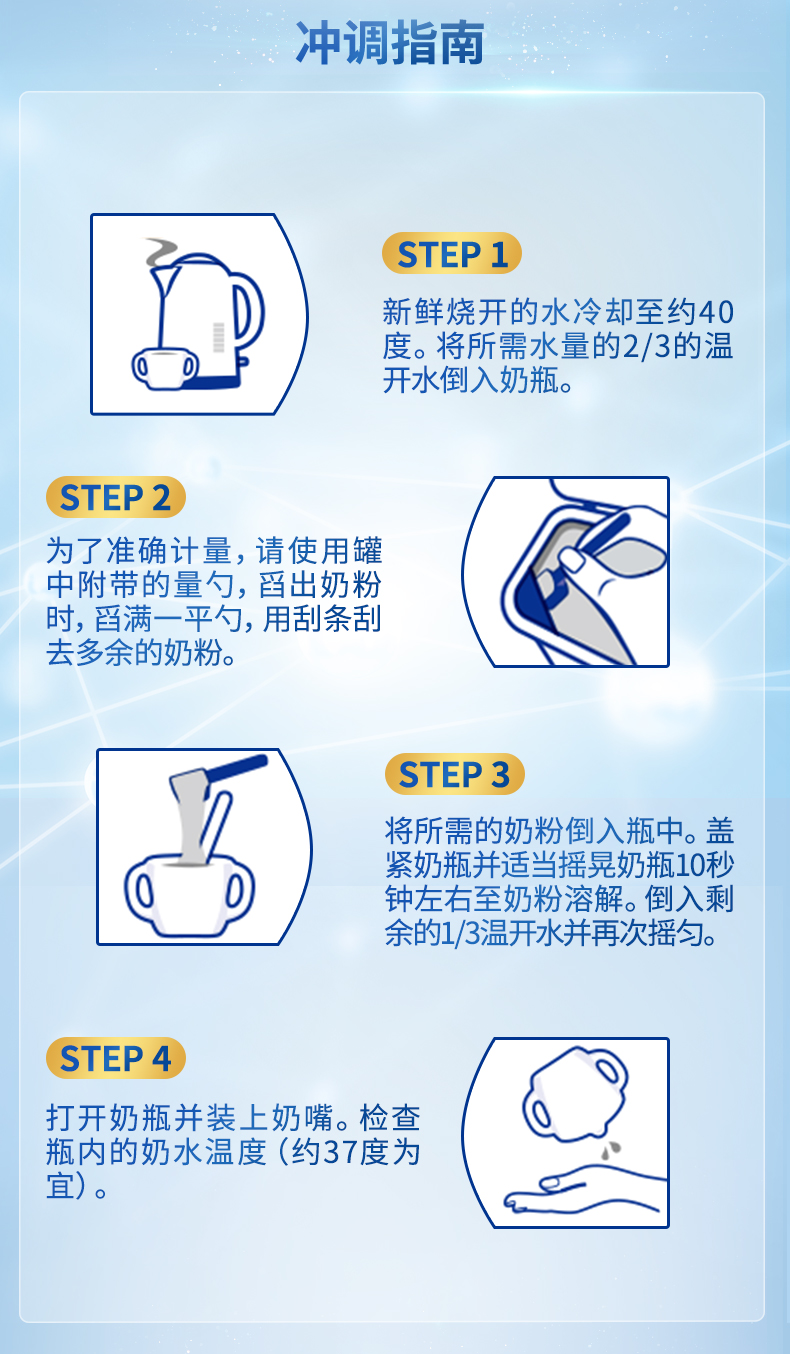 冲调指南

STEP 1

新鲜烧开的水冷却至约40度。将所需水量的2/3的温开水倒入奶瓶。

STEP 2

为了准确计量，请使用罐中附带的量勺，舀出奶粉时，舀满一平勺，用刮条刮去多余的奶粉。

STEP 3

将所需的奶粉倒入瓶中。盖紧奶瓶并适当摇晃奶瓶10秒钟左右至奶粉溶解。倒入剩余的1/3温开水并再次摇匀。

STEP 4

打开奶瓶并装上奶嘴。检查瓶内的奶水温度（约37度为宜）。