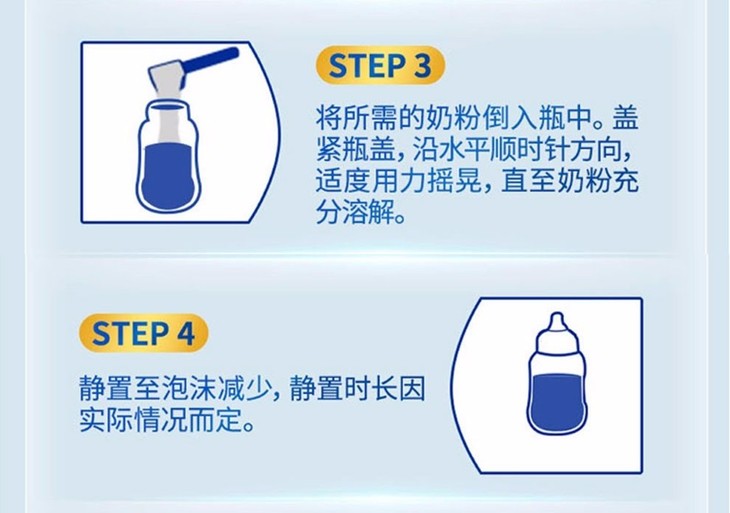 STEP 3

将所需的奶粉倒入瓶中。盖紧瓶盖，沿水平顺时针方向，适度用力摇晃，直至奶粉充分溶解。

STEP 4

静置至泡沫减少，静置时长因实际情况而定。