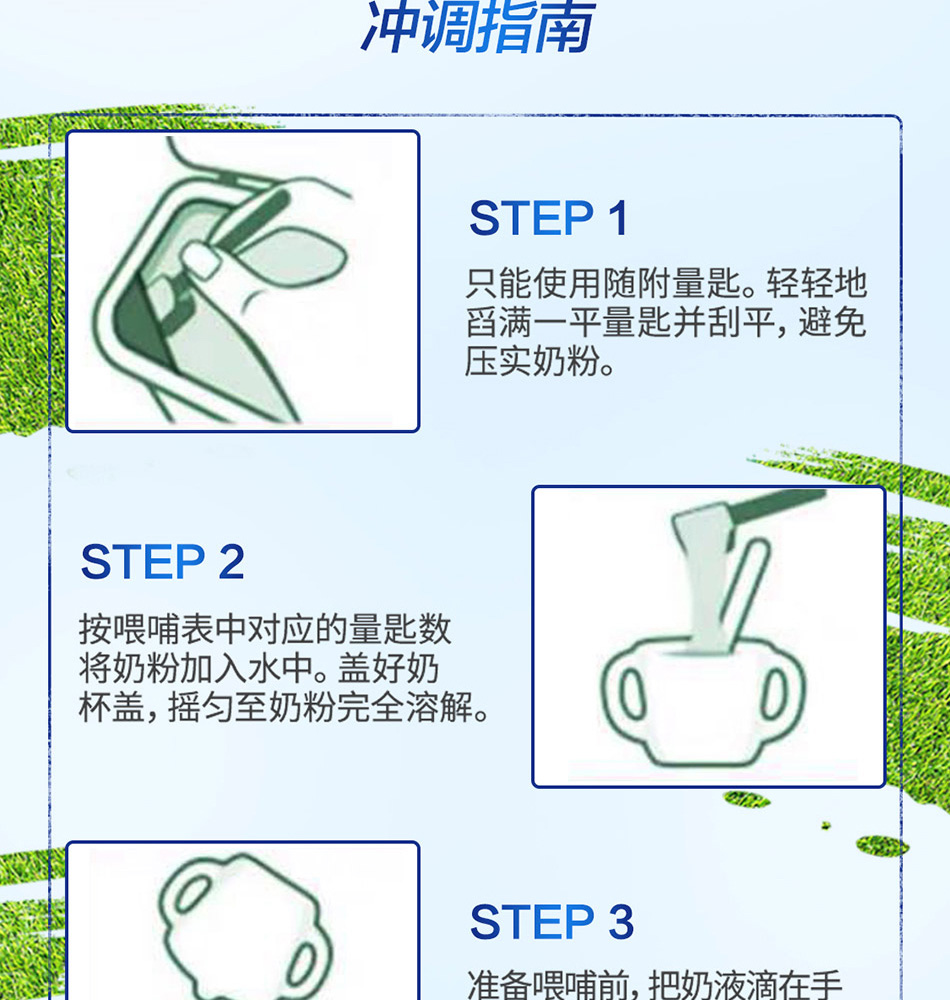 冲调指南

STEP 1

只能使用随附量匙。轻轻地舀满一平量匙并刮平，避免压实奶粉。

STEP 2

按喂哺表中对应的量匙数将奶粉加入水中。盖好奶杯盖，摇匀至奶粉完全溶解。

STEP 3

准备喂哺前，把奶液滴在手