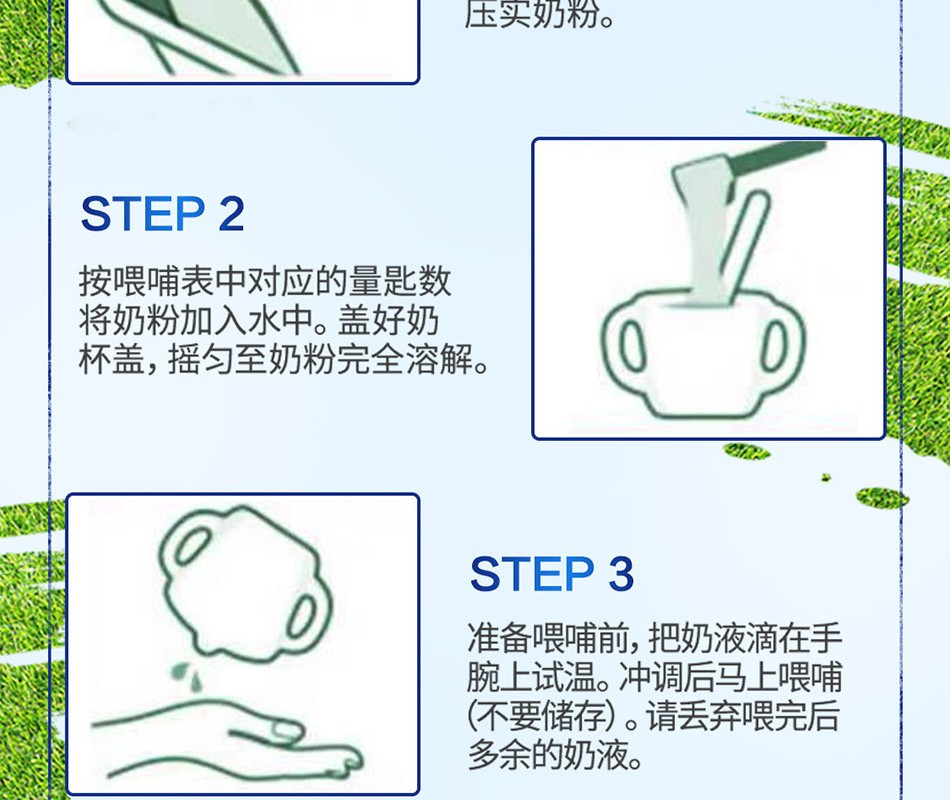 压实奶粉。

STEP 2

按喂哺表中对应的量匙数将奶粉加入水中。盖好奶杯盖，摇匀至奶粉完全溶解。

STEP 3

准备喂哺前，把奶液滴在手腕上试温。冲调后马上喂哺(不要储存)。请丢弃喂完后多余的奶液。